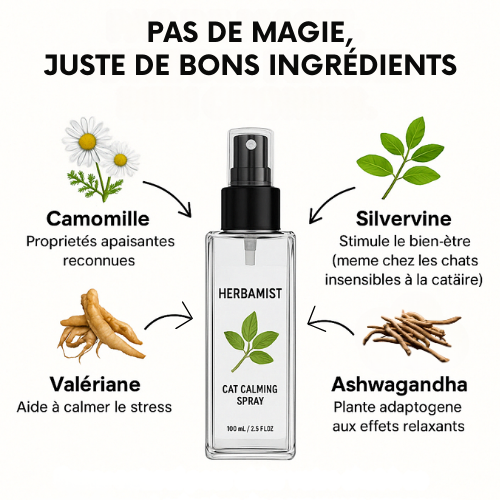 PAS DE MAGIE, JUSTE DE BONS INGRÉDIENTS

Camomille
Proprietés apaisantes reconnues

Silvervine
Stimule le bien-être (meme chez les chats insensibles à la cataire)

HERBAMIST
CAT CALMING SPRAY
100 mL / 2.5 FL OZ

Valériane
Aide à calmer le stress

Ashwagandha
Plante adaptogene aux effets relaxants